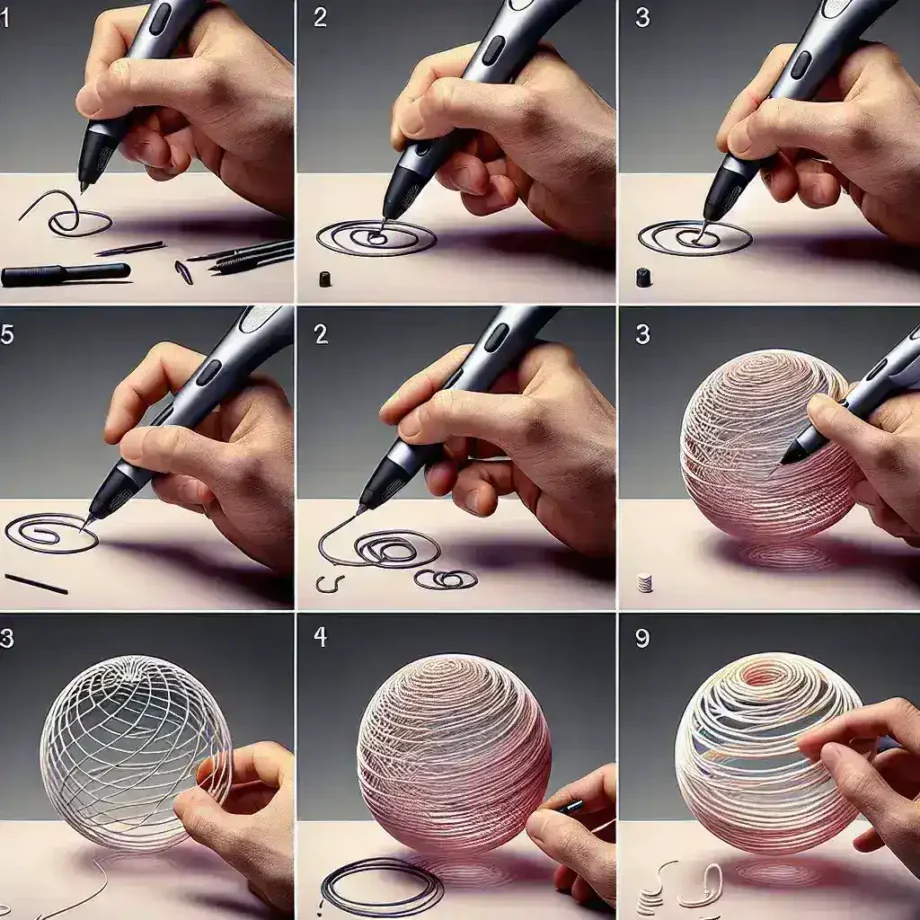 1

2

3

5

2

3

3

4

9